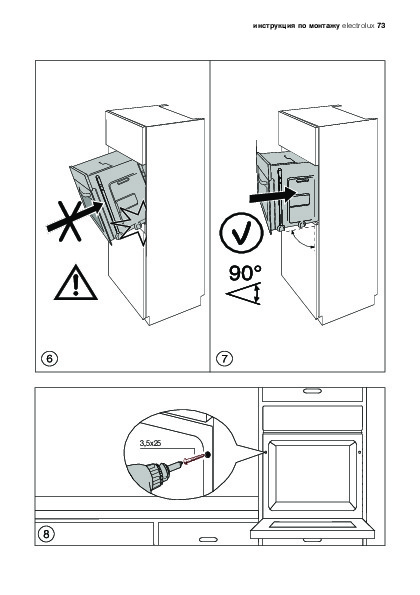 инструкция по монтажу electrolux 73

90°

6

7

3,5x25

8