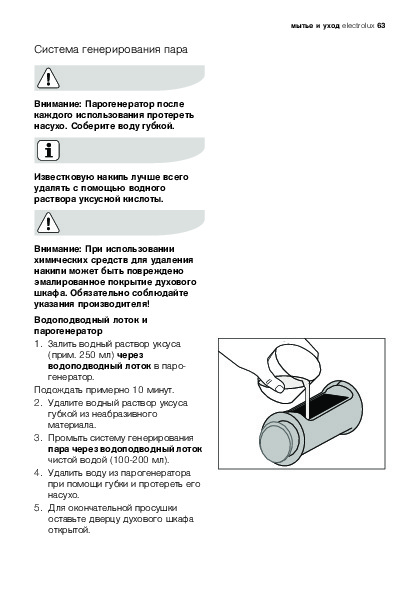 мытье и уход electrolux 63

Система генерирования пара

Внимание: Парогенератор после каждого использования протереть насухо. Соберите воду губкой.

Известковую накипь лучше всего удалять с помощью водного раствора уксусной кислоты.

Внимание: При использовании химических средств для удаления накипи может быть повреждено эмалированное покрытие духового шкафа. Обязательно соблюдайте указания производителя!

Водоподводный лоток и парогенератор

1. Залить водный раствор уксуса (прим. 250 мл) через водоподводный лоток в парогенератор.

Подождать примерно 10 минут.

2. Удалите водный раствор уксуса губкой из неабразивного материала.

3. Промыть систему генерирования пара через водоподводный лоток чистой водой (100-200 мл).

4. Удалить воду из парогенератора при помощи губки и протереть его насухо.

5. Для окончательной просушки оставьте дверцу духового шкафа открытой.