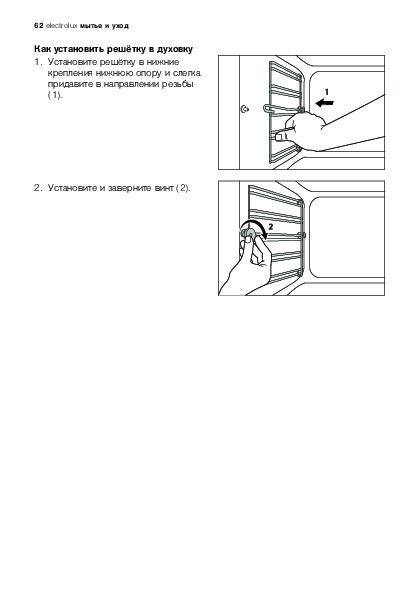 62 electrolux мытье и уход

Как установить решётку в духовку

1. Установите решётку в нижние крепления нижнюю опору и слегка придавите в направлении резьбы (1).

1

2. Установите и заверните винт (2).

2