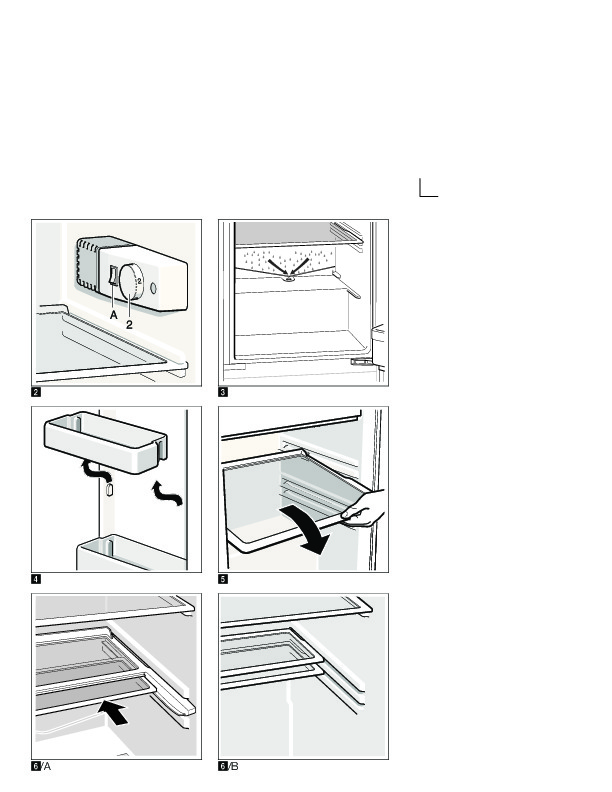 A
2
2
3
4
5
6/A
6/B