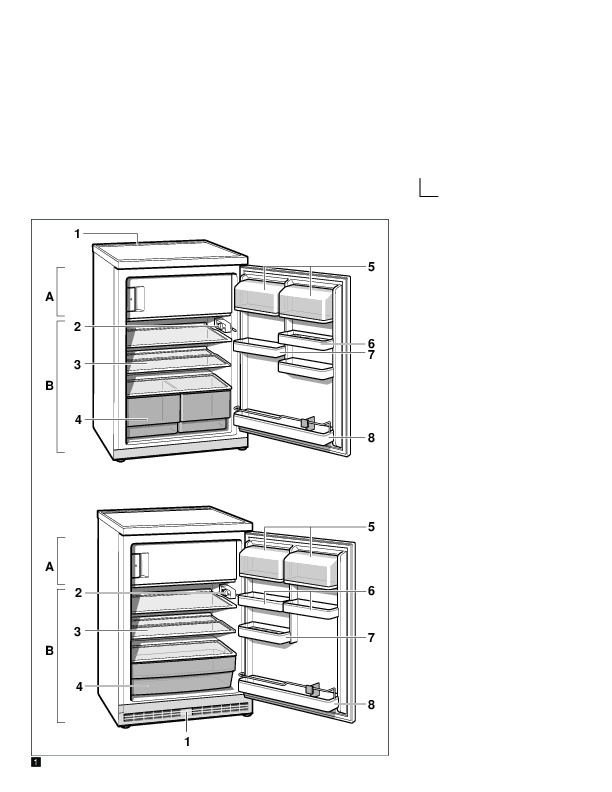 1
5
A
2
6
7
3
B
4
8

5
A
2
6
3
7
B
4
8
1

1